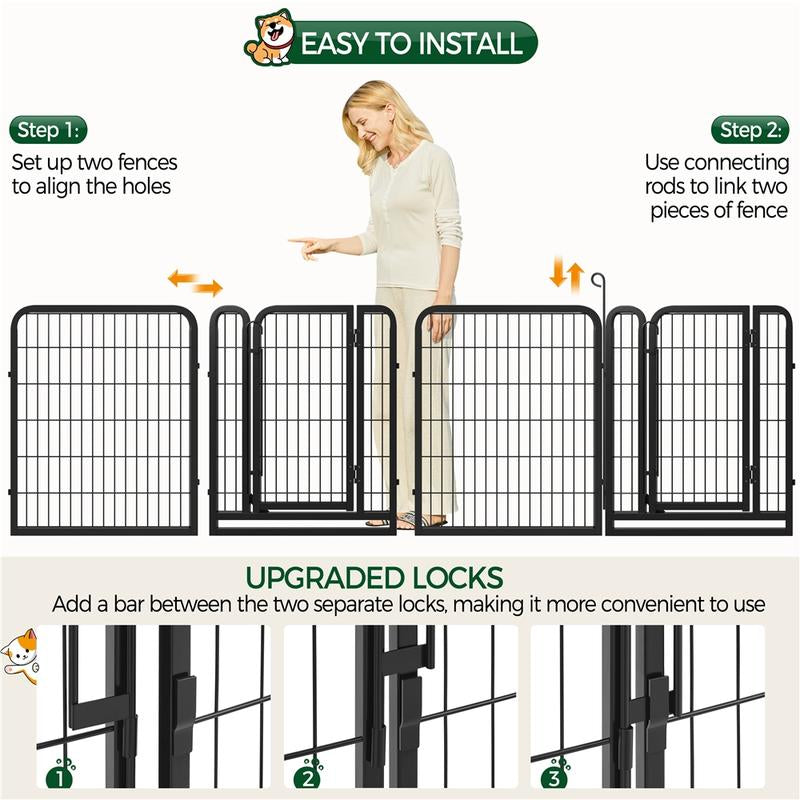 EASY TO INSTALL

Step 1:
Set up two fences to align the holes

Step 2:
Use connecting rods to link two pieces of fence

UPGRADED LOCKS
Add a bar between the two separate locks, making it more convenient to use

1

2

3