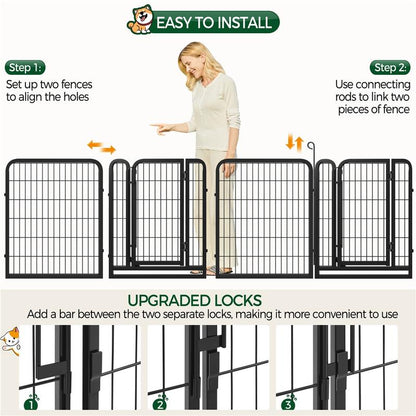 EASY TO INSTALL

Step 1:
Set up two fences to align the holes

Step 2:
Use connecting rods to link two pieces of fence

UPGRADED LOCKS
Add a bar between the two separate locks, making it more convenient to use

1

2

3