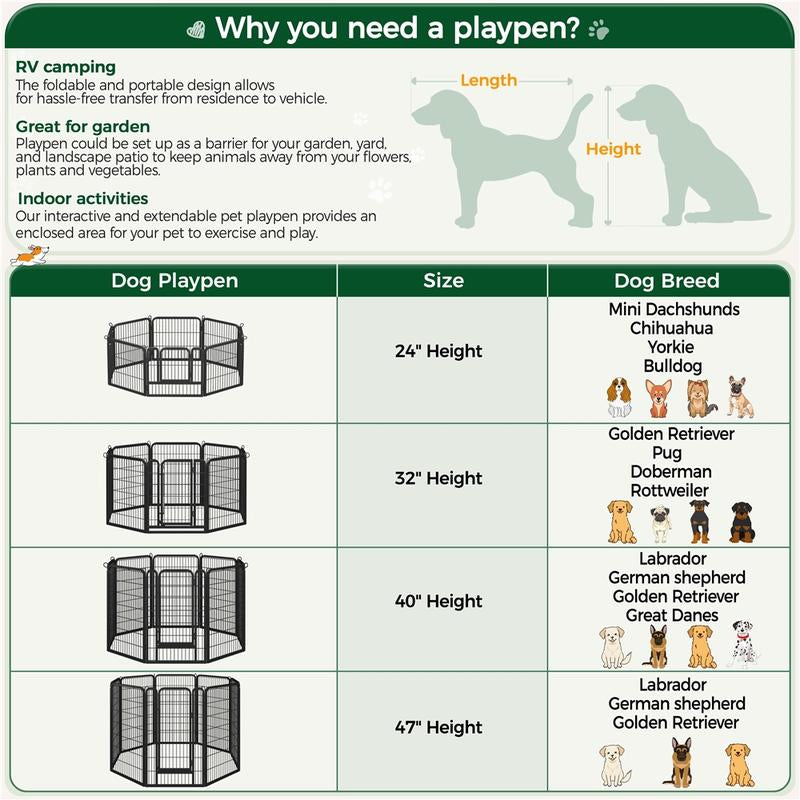 Why you need a playpen?

RV camping
The foldable and portable design allows for hassle-free transfer from residence to vehicle.

Great for garden
Playpen could be set up as a barrier for your garden, yard, and landscape patio to keep animals away from your flowers, plants and vegetables.

Indoor activities
Our interactive and extendable pet playpen provides an enclosed area for your pet to exercise and play.

Length
Height

| Dog Playpen | Size | Dog Breed |
|---|---|---|
| | 24" Height | Mini Dachshunds Chihuahua Yorkie Bulldog |
| | 32" Height | Golden Retriever Pug Doberman Rottweiler |
| | 40" Height | Labrador German shepherd Golden Retriever Great Danes |
| | 47" Height | Labrador German shepherd Golden Retriever |